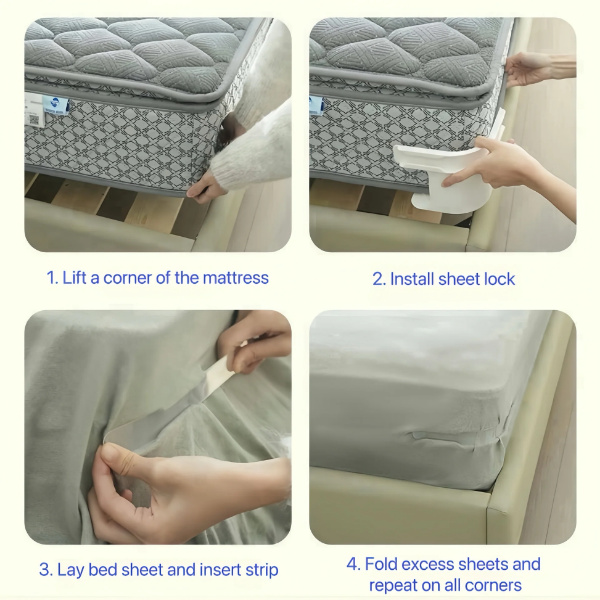 1. Lift a corner of the mattress

2. Install sheet lock

3. Lay bed sheet and insert strip

4. Fold excess sheets and repeat on all corners