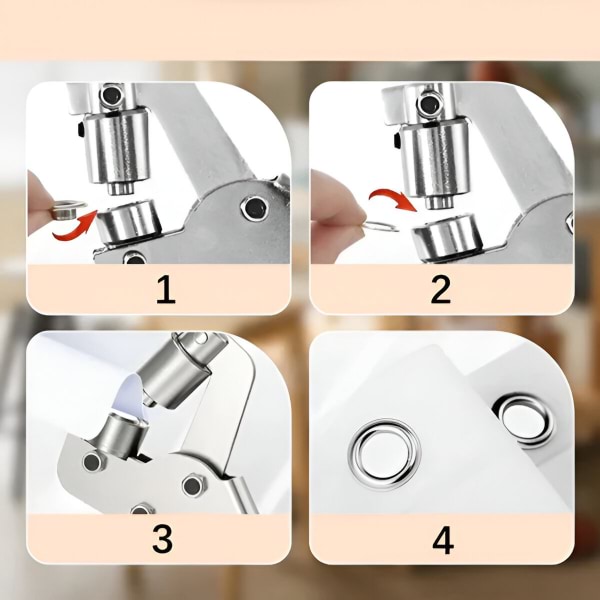 1

2

3

4